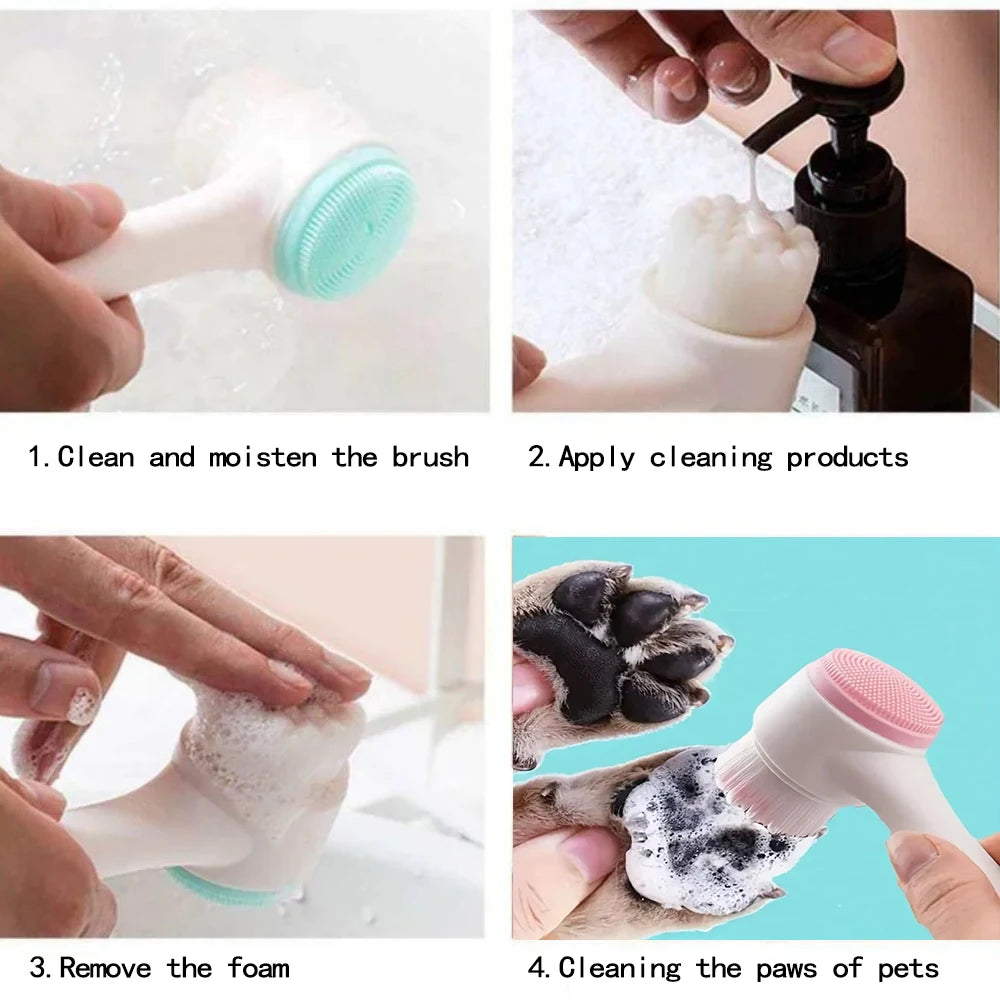 1.Clean and moisten the brush

2.Apply cleaning products

3.Remove the foam

4.Cleaning the paws of pets